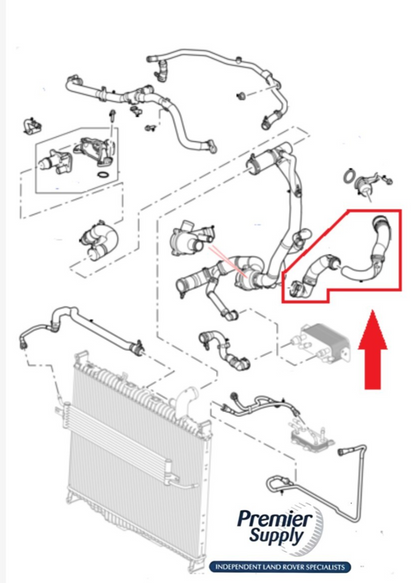 Premier Supply
INDEPENDENT LAND ROVER SPECIALISTS